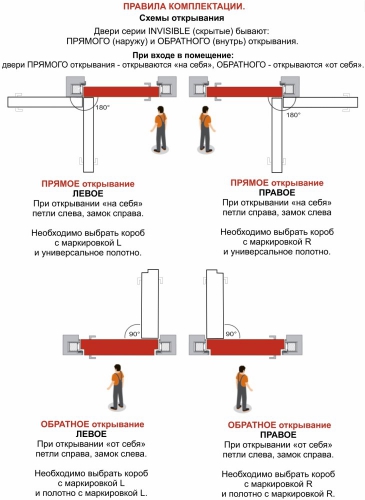 ПРАВИЛА КОМПЛЕКТАЦИИ.
Схемы открывания
Двери серии INVISIBLE (скрытые) бывают:
ПРЯМОГО (наружу) и ОБРАТНОГО (внутрь) открывания.

При входе в помещение:
двери ПРЯМОГО открывания - открываются «на себя», ОБРАТНОГО - открываются «от себя».

180°

180°

ПРЯМОЕ открывание
ЛЕВОЕ
При открывании «на себя» петли слева, замок справа.

Необходимо выбрать короб с маркировкой L и универсальное полотно.

ПРЯМОЕ открывание
ПРАВОЕ
При открывании «на себя» петли справа, замок слева

Необходимо выбрать короб с маркировкой R и универсальное полотно.

90°

90°

ОБРАТНОЕ открывание
ЛЕВОЕ
При открывании «от себя» петли справа, замок слева.

Необходимо выбрать короб с маркировкой L и полотно с маркировкой L.

ОБРАТНОЕ открывание
ПРАВОЕ
При открывании «от себя» петли слева, замок справа.

Необходимо выбрать короб с маркировкой R и полотно с маркировкой R.